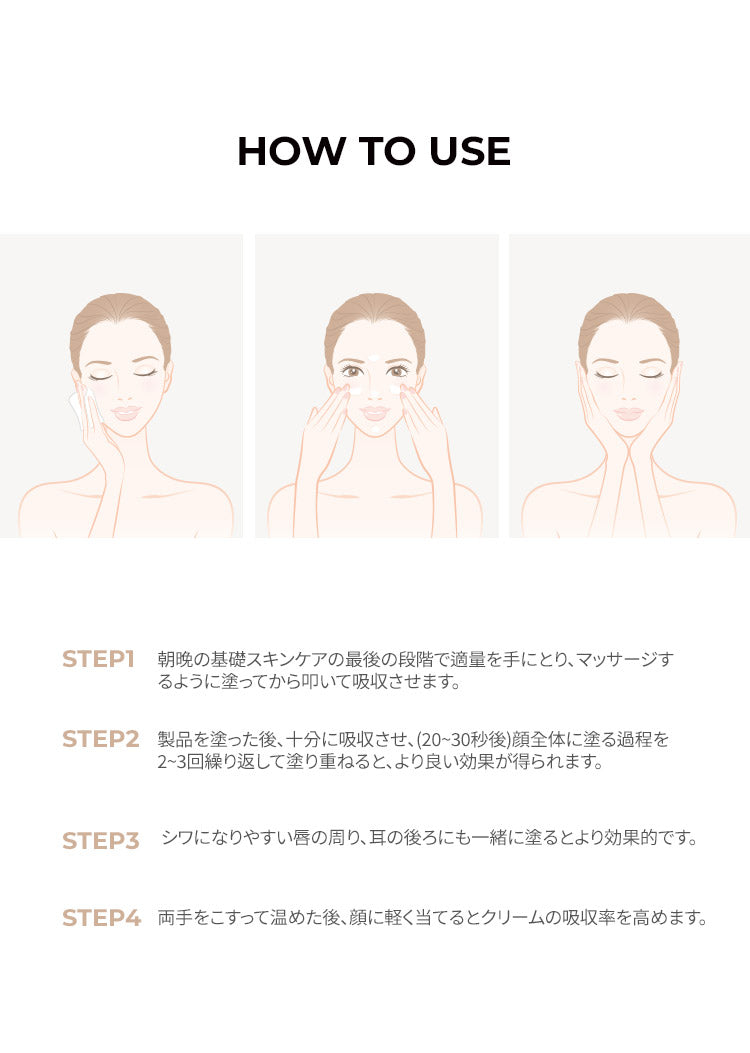 HOW TO USE

STEP1 朝晩の基礎スキンケアの最後の段階で適量を手にとり、マッサージするように塗ってから叩いて吸収させます。

STEP2 製品を塗った後、十分に吸収させ、(20~30秒後)顔全体に塗る過程を2~3回繰り返して塗り重ねると、より良い効果が得られます。

STEP3 シワになりやすい唇の周り、耳の後ろにも一緒に塗るとより効果的です。

STEP4 両手をこすって温めた後、顔に軽く当てるとクリームの吸収率を高めます。